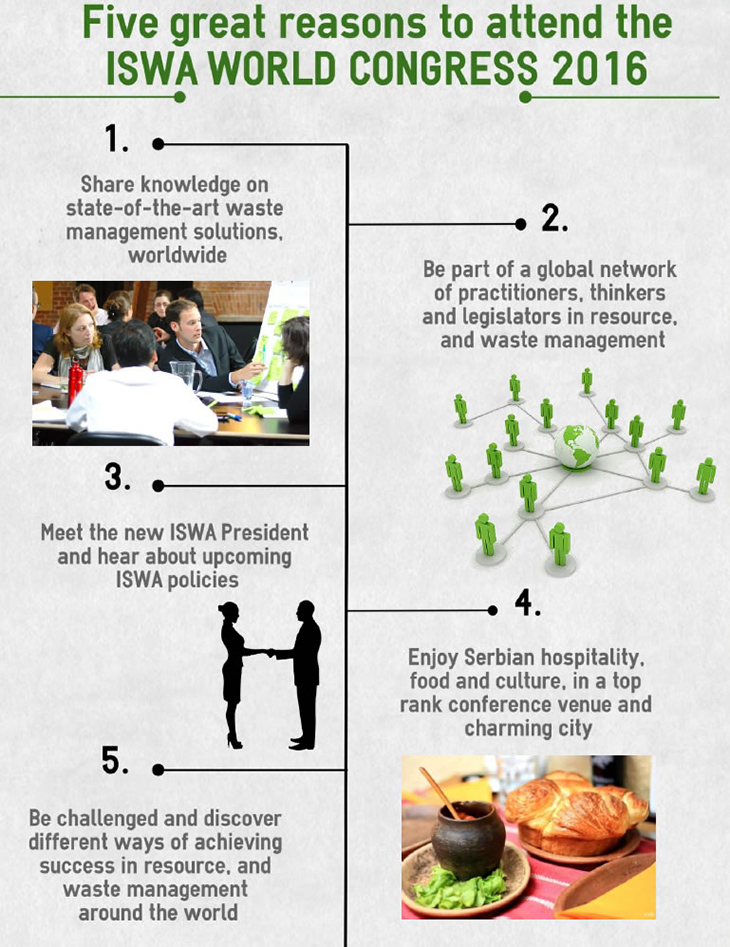 Five great reasons to attend the ISWA WORLD CONGRESS 2016

1.

Share knowledge on state-of-the-art waste management solutions, worldwide

2.

Be part of a global network of practitioners, thinkers and legislators in resource, and waste management

3.

Meet the new ISWA President and hear about upcoming ISWA policies

4.

Enjoy Serbian hospitality, food and culture, in a top rank conference venue and charming city

5.

Be challenged and discover different ways of achieving success in resource, and waste management around the world